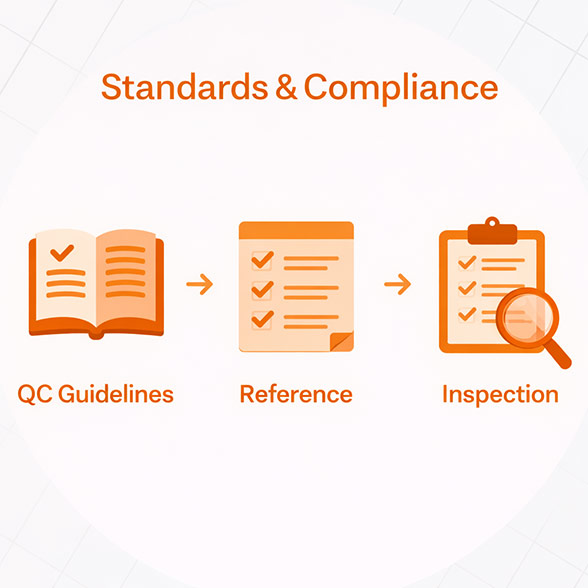 Standards & Compliance

QC Guidelines

Reference

Inspection